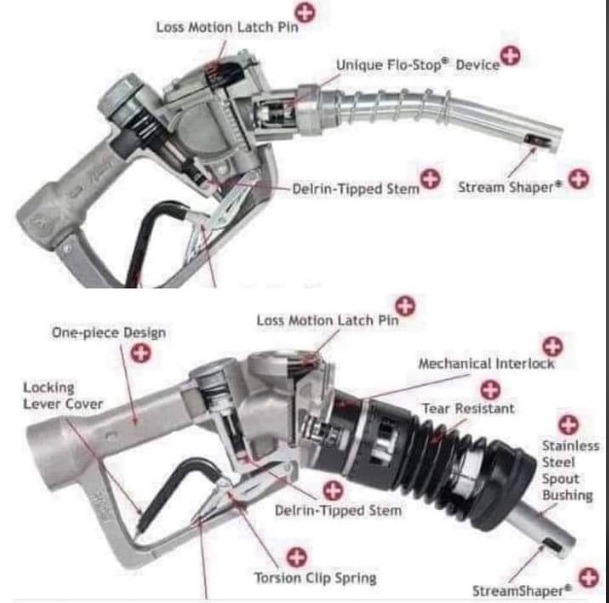 Loss Motion Latch Pin
Unique Flo-Stop® Device
Delrin-Tipped Stem
Stream Shaper®

One-piece Design
Loss Motion Latch Pin
Mechanical Interlock
Locking Lever Cover
Tear Resistant
Stainless Steel Spout Bushing
Delrin-Tipped Stem
Torsion Clip Spring
StreamShaper®